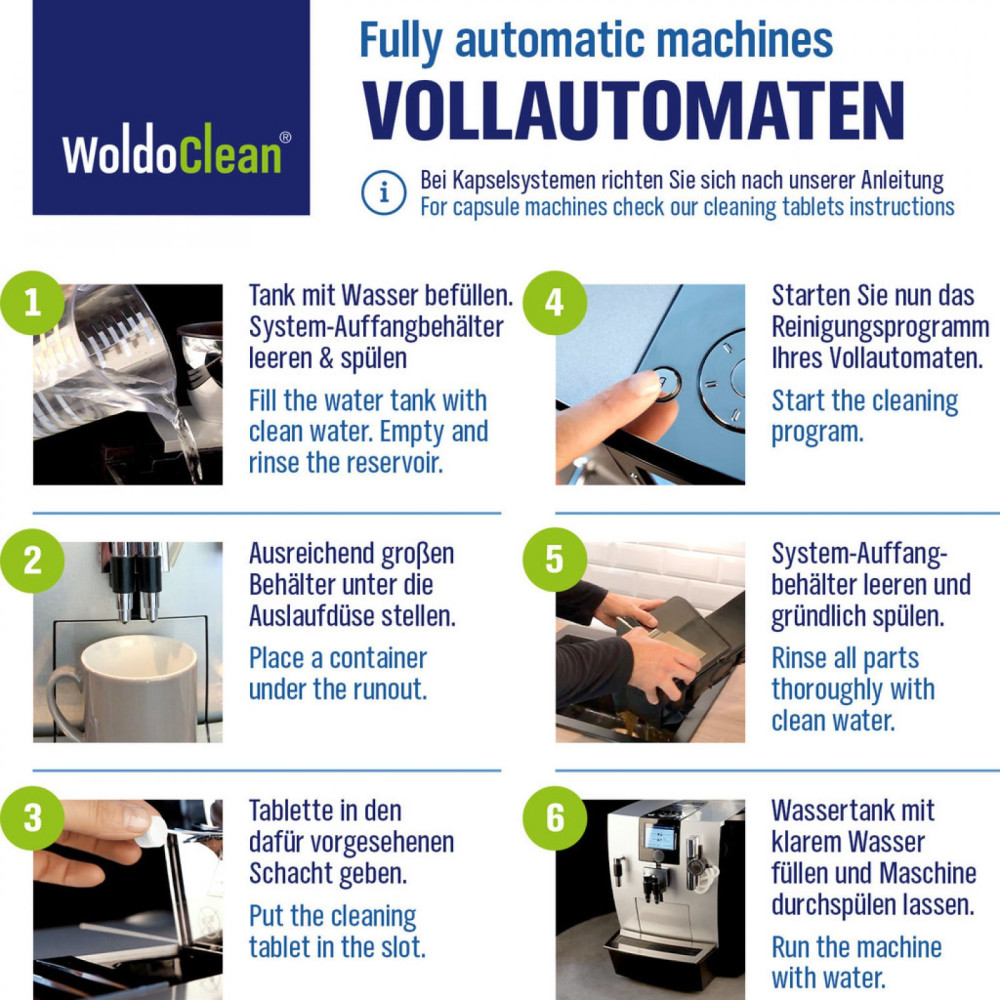 WoldoClean®

Fully automatic machines
VOLLAUTOMATEN

i Bei Kapselsystemen richten Sie sich nach unserer Anleitung
For capsule machines check our cleaning tablets instructions

1
Tank mit Wasser befüllen. System-Auffangbehälter leeren & spülen
Fill the water tank with clean water. Empty and rinse the reservoir.

2
Ausreichend großen Behälter unter die Auslaufdüse stellen.
Place a container under the runout.

3
Tablette in den dafür vorgesehenen Schacht geben.
Put the cleaning tablet in the slot.

4
Starten Sie nun das Reinigungsprogramm Ihres Vollautomaten.
Start the cleaning program.

5
System-Auffangbehälter leeren und gründlich spülen.
Rinse all parts thoroughly with clean water.

6
Wassertank mit klarem Wasser füllen und Maschine durchspülen lassen.
Run the machine with water.